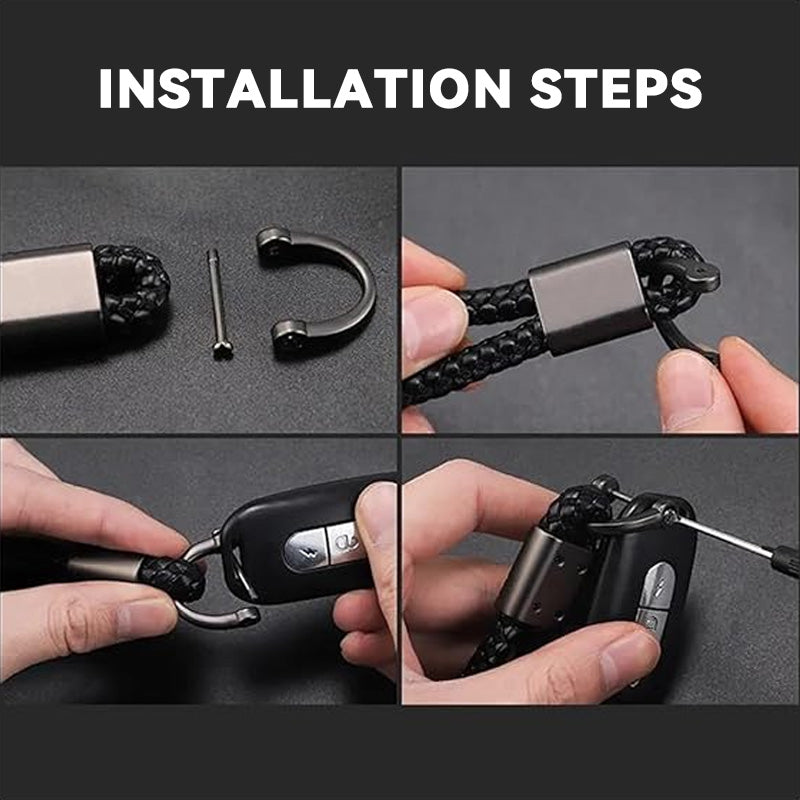 INSTALLATION STEPS